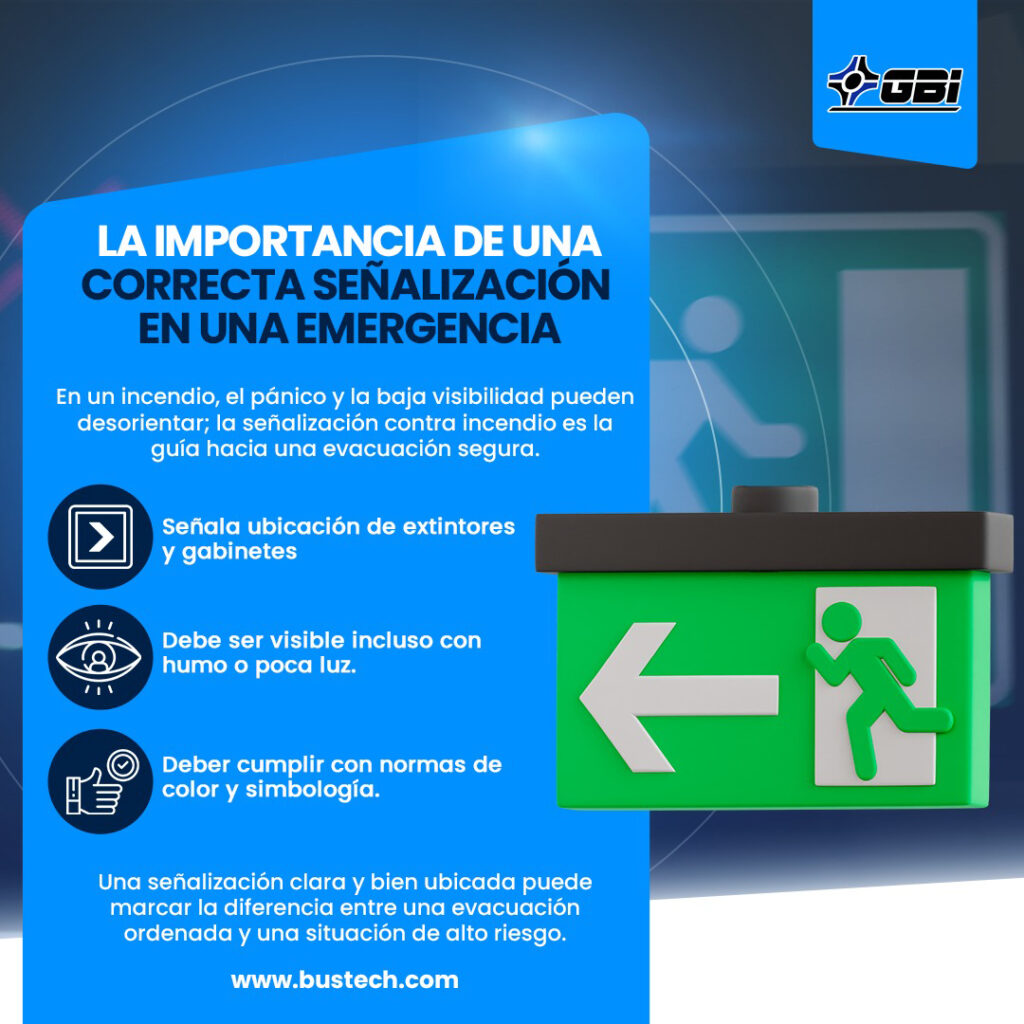 GBI

LA IMPORTANCIA DE UNA CORRECTA SEÑALIZACIÓN EN UNA EMERGENCIA

En un incendio, el pánico y la baja visibilidad pueden desorientar; la señalización contra incendio es la guía hacia una evacuación segura.

Señala ubicación de extintores y gabinetes

Debe ser visible incluso con humo o poca luz.

Deber cumplir con normas de color y simbología.

Una señalización clara y bien ubicada puede marcar la diferencia entre una evacuación ordenada y una situación de alto riesgo.

www.bustech.com